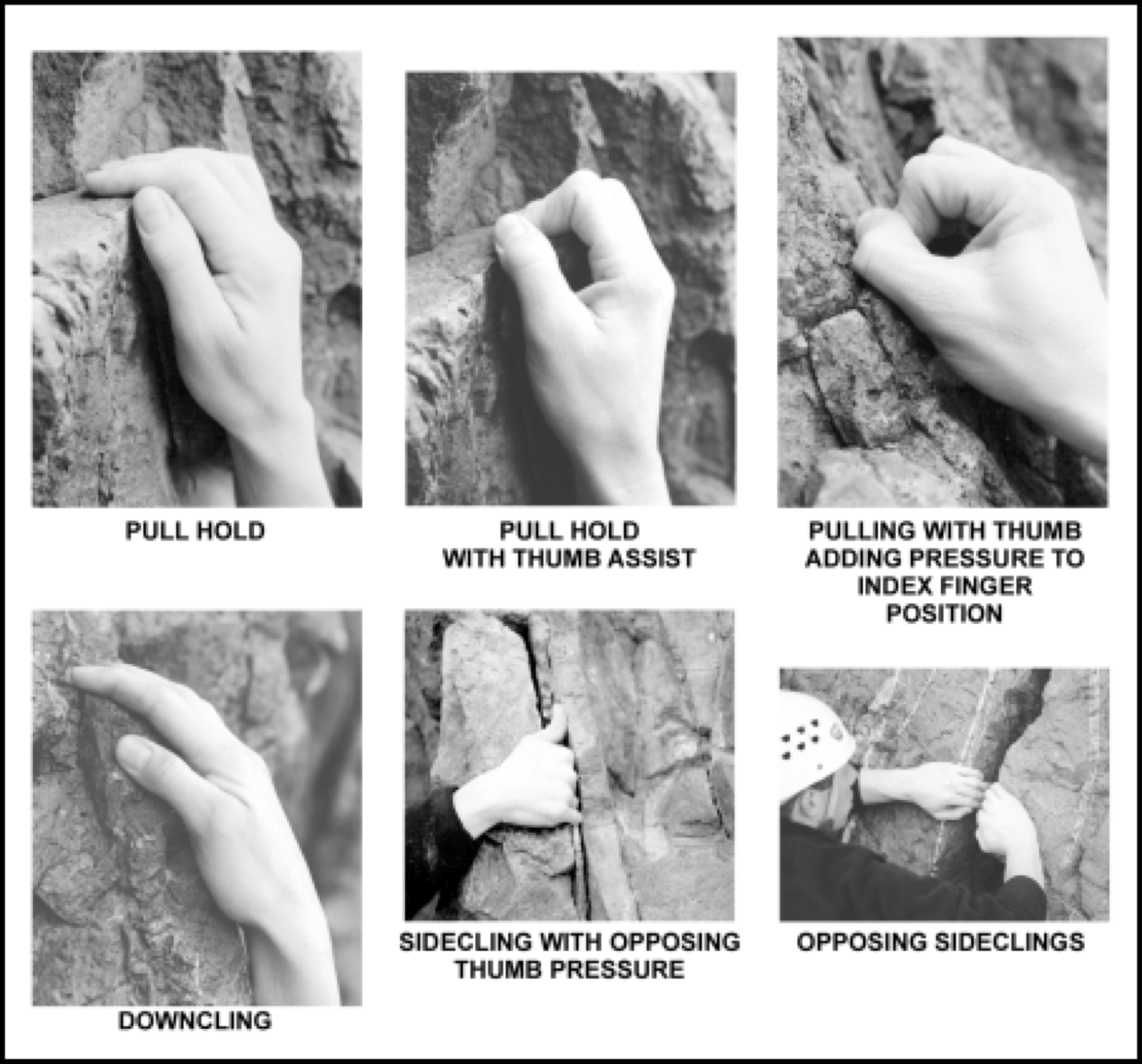 PULL HOLD

PULL HOLD
WITH THUMB ASSIST

PULLING WITH THUMB
ADDING PRESSURE TO
INDEX FINGER
POSITION

DOWNCLING

SIDECLING WITH OPPOSING
THUMB PRESSURE

OPPOSING SIDECLINGS